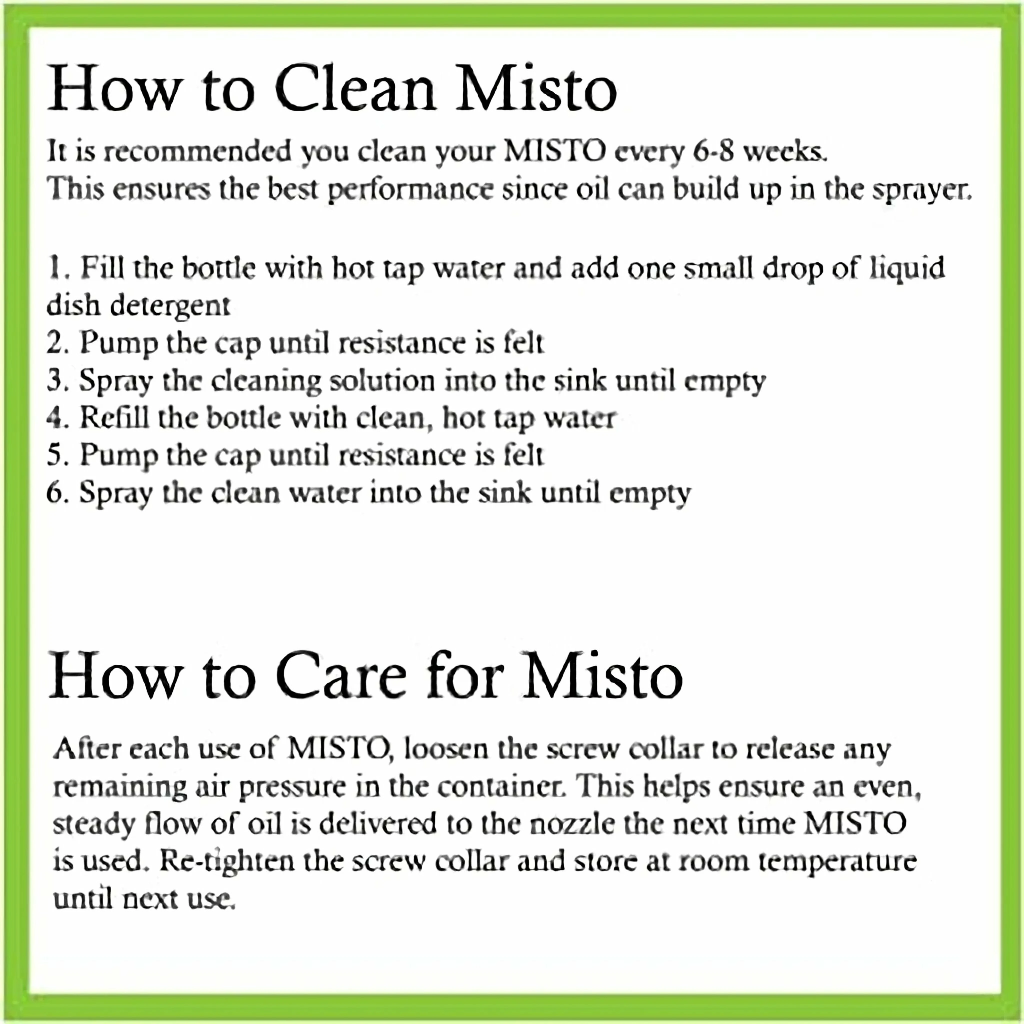 How to Clean Misto

It is recommended you clean your MISTO every 6-8 weeks.
This ensures the best performance since oil can build up in the sprayer.

1. Fill the bottle with hot tap water and add one small drop of liquid dish detergent
2. Pump the cap until resistance is felt
3. Spray the cleaning solution into the sink until empty
4. Refill the bottle with clean, hot tap water
5. Pump the cap until resistance is felt
6. Spray the clean water into the sink until empty

How to Care for Misto

After each use of MISTO, loosen the screw collar to release any remaining air pressure in the container. This helps ensure an even, steady flow of oil is delivered to the nozzle the next time MISTO is used. Re-tighten the screw collar and store at room temperature until next use.